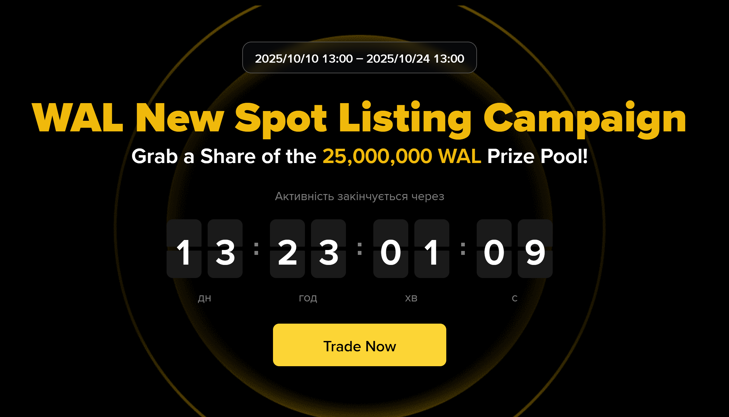 2025/10/10 13:00 – 2025/10/24 13:00

WAL New Spot Listing Campaign

Grab a Share of the 25,000,000 WAL Prize Pool!

Активність закінчується через

13 : 23 : 01 : 09

дн год хв с

Trade Now